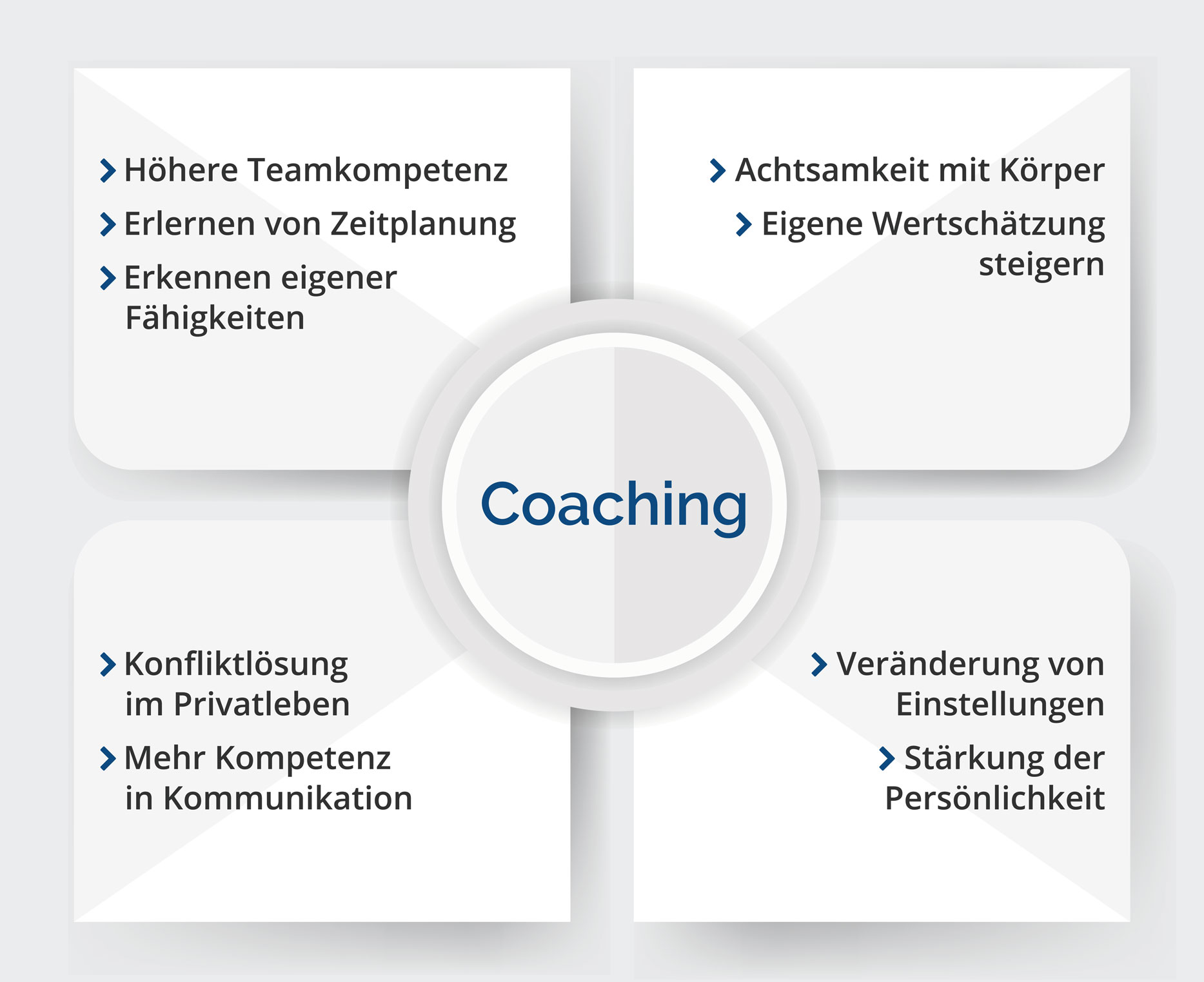 › Höhere Teamkompetenz
› Erlernen von Zeitplanung
› Erkennen eigener Fähigkeiten

› Achtsamkeit mit Körper
› Eigene Wertschätzung steigern

Coaching

› Konfliktlösung im Privatleben
› Mehr Kompetenz in Kommunikation

› Veränderung von Einstellungen
› Stärkung der Persönlichkeit