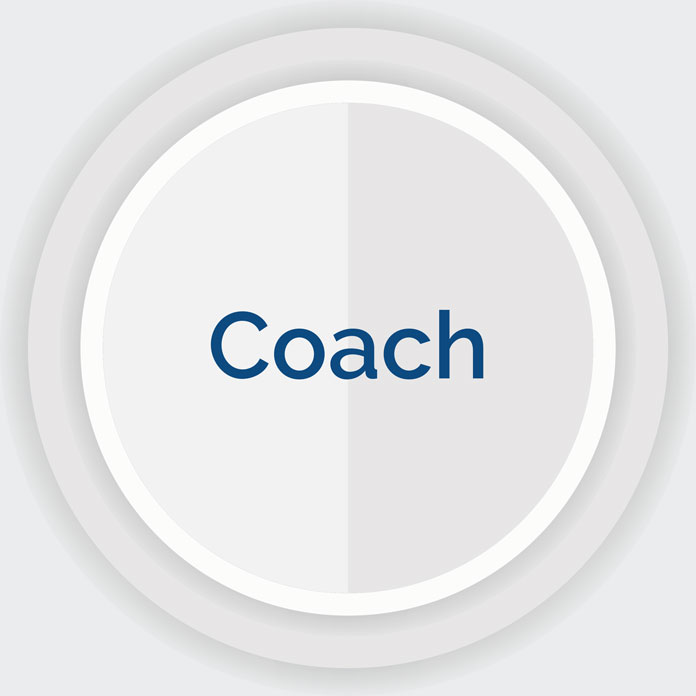 Coach